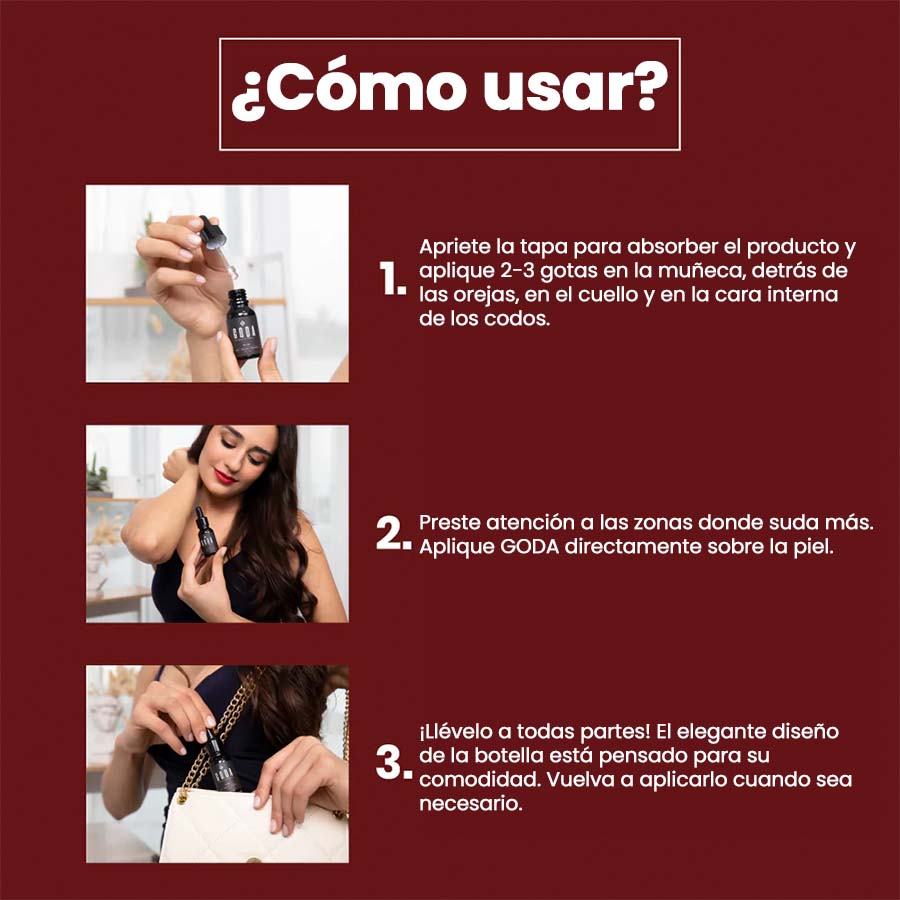 ¿Cómo usar?

GODA

1. Apriete la tapa para absorber el producto y aplique 2-3 gotas en la muñeca, detrás de las orejas, en el cuello y en la cara interna de los codos.

2. Preste atención a las zonas donde suda más. Aplique GODA directamente sobre la piel.

3. ¡Llévelo a todas partes! El elegante diseño de la botella está pensado para su comodidad. Vuelva a aplicarlo cuando sea necesario.