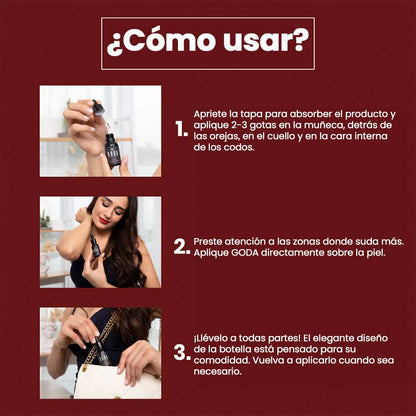 ¿Cómo usar?

1. Apriete la tapa para absorber el producto y aplique 2-3 gotas en la muñeca, detrás de las orejas, en el cuello y en la cara interna de los codos.

2. Preste atención a las zonas donde suda más. Aplique GODA directamente sobre la piel.

3. ¡Llévelo a todas partes! El elegante diseño de la botella está pensado para su comodidad. Vuelva a aplicarlo cuando sea necesario.